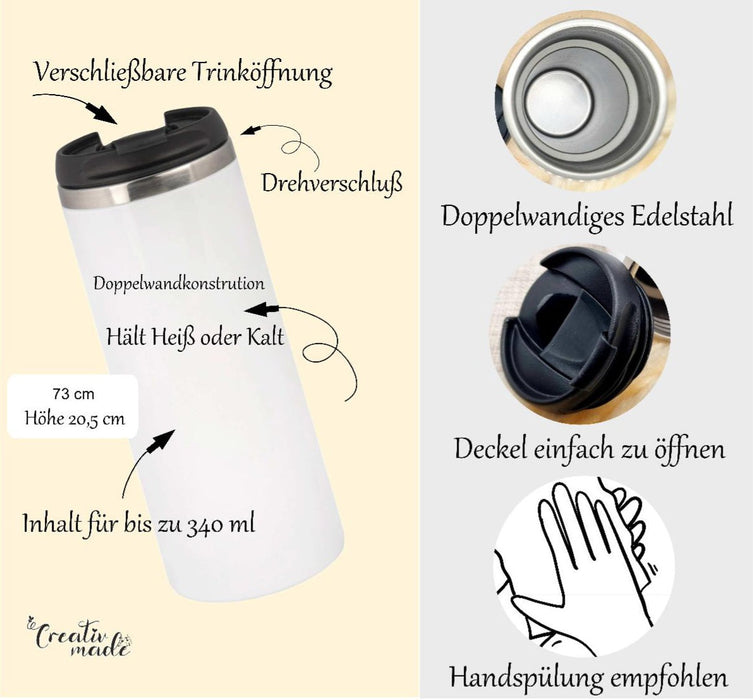 Verschließbare Trinköffnung

Drehverschluß

Doppelwandkonstrution

Hält Heiß oder Kalt

73 cm
Höhe 20,5 cm

Inhalt für bis zu 340 ml

Creativ made

Doppelwandiges Edelstahl

Deckel einfach zu öffnen

Handspülung empfohlen